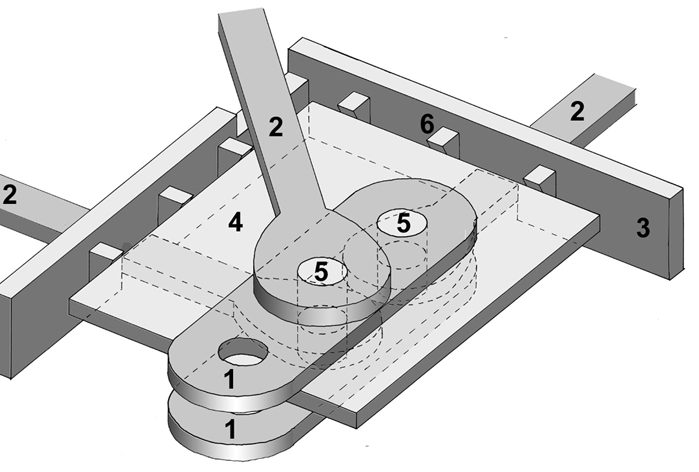 2
2
6
2
4
5
3
5
1
1